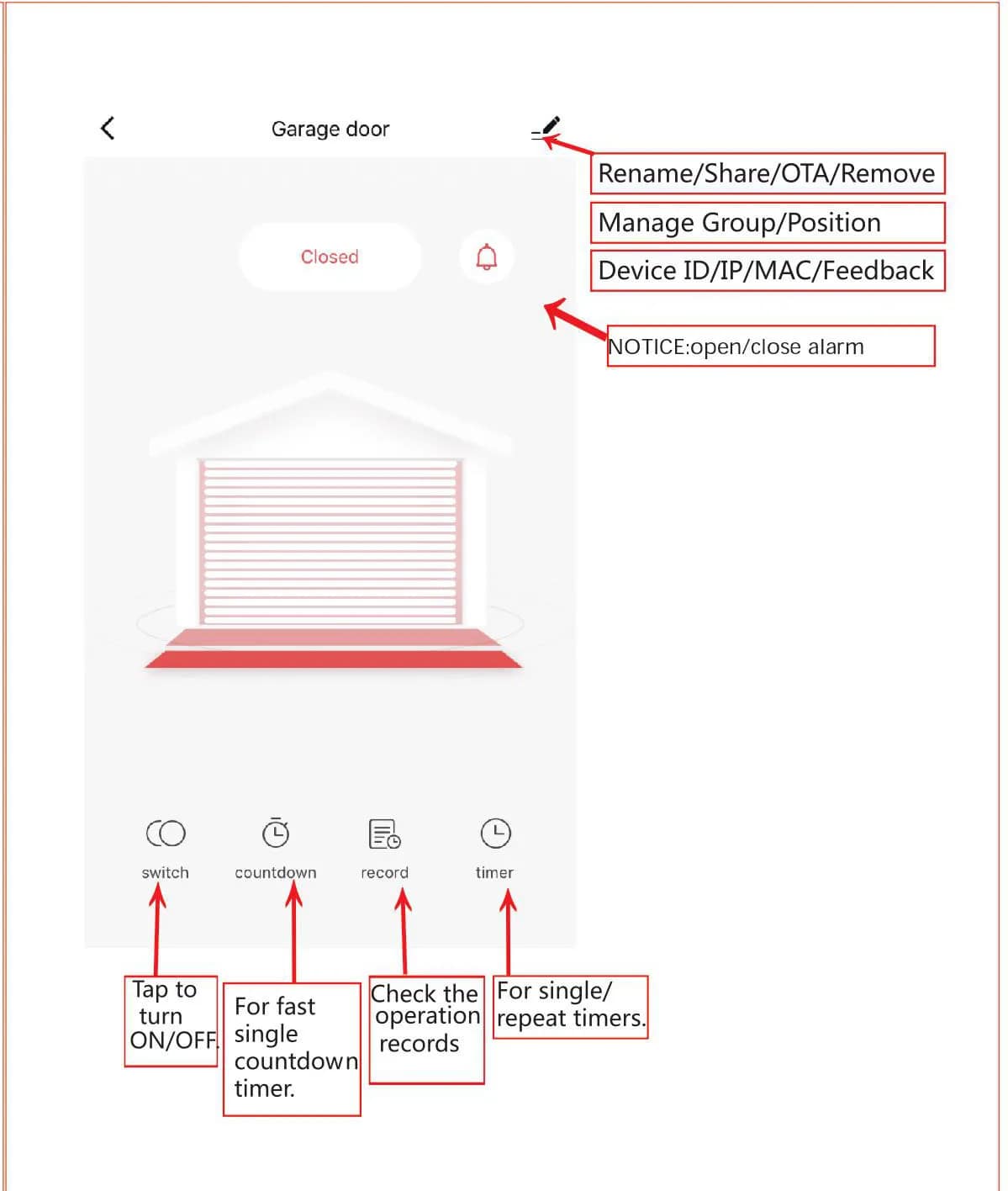 Garage door

Rename/Share/OTA/Remove

Manage Group/Position

Device ID/IP/MAC/Feedback

Closed

NOTICE:open/close alarm

switch

countdown

record

timer

Tap to turn ON/OFF.

For fast single countdown timer.

Check the operation records

For single/ repeat timers.